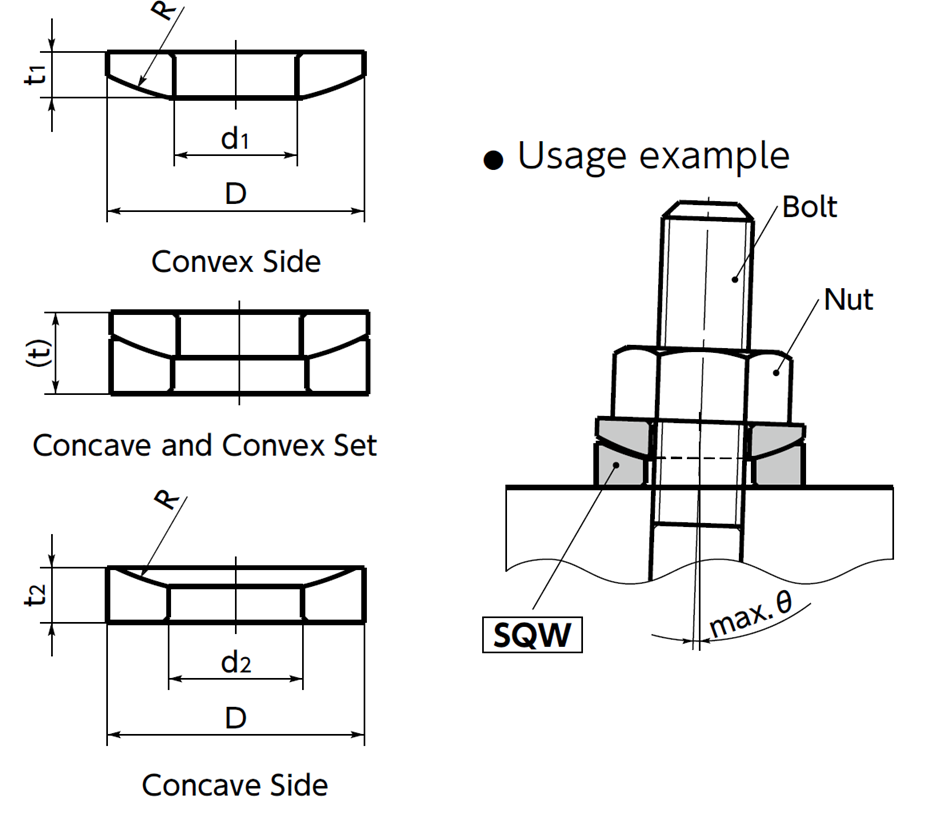 R
$t_1$
$d_1$
D
Convex Side

(t)
Concave and Convex Set

R
$t_2$
$d_2$
D
Concave Side

● Usage example
Bolt
Nut
SQW
max. $\theta$